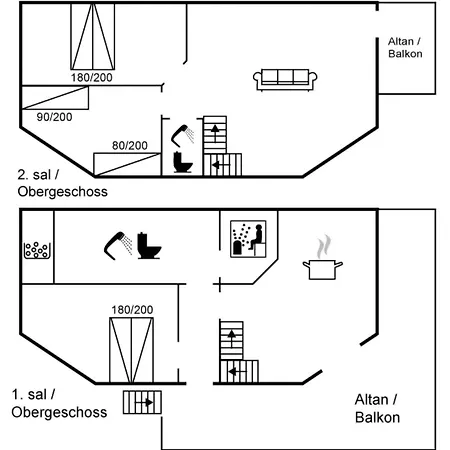 Altan / Balkon

180/200

90/200

80/200

2. sal / Obergeschoss

180/200

1. sal / Obergeschoss

Altan / Balkon