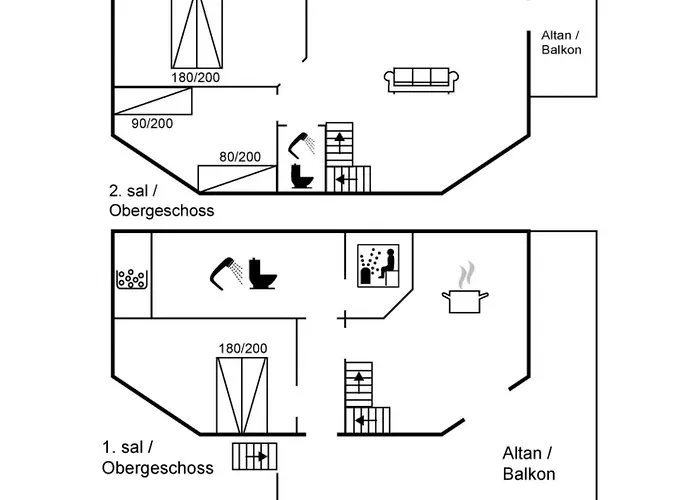 Altan / Balkon

180/200

90/200

80/200

2. sal / Obergeschoss

180/200

1. sal / Obergeschoss

Altan / Balkon